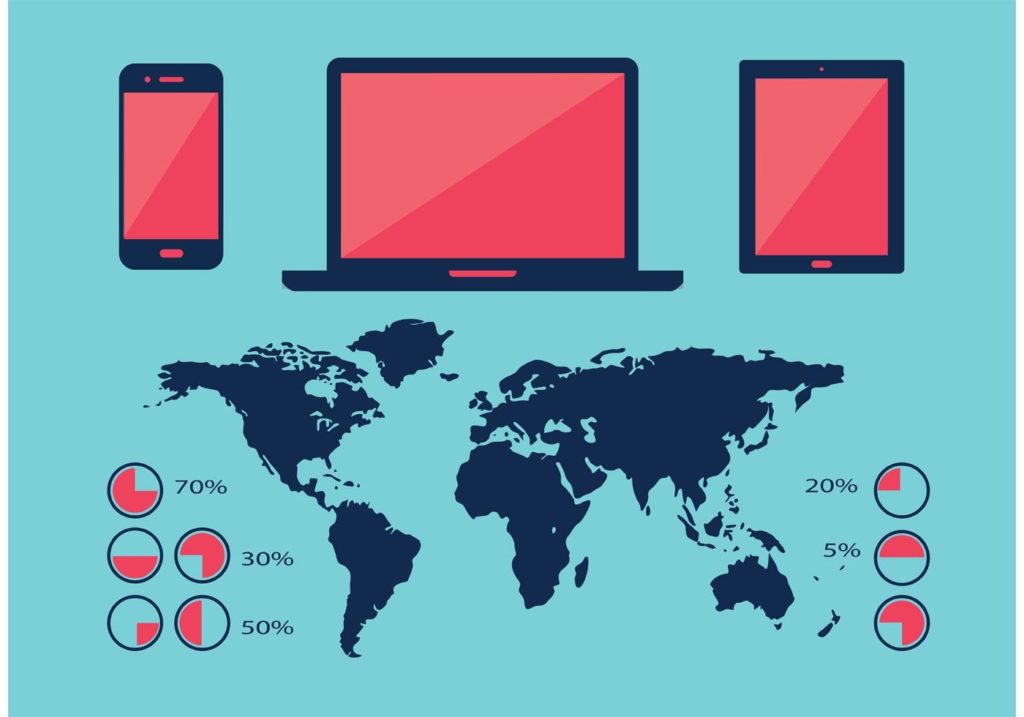 70%

30%

50%

20%

5%